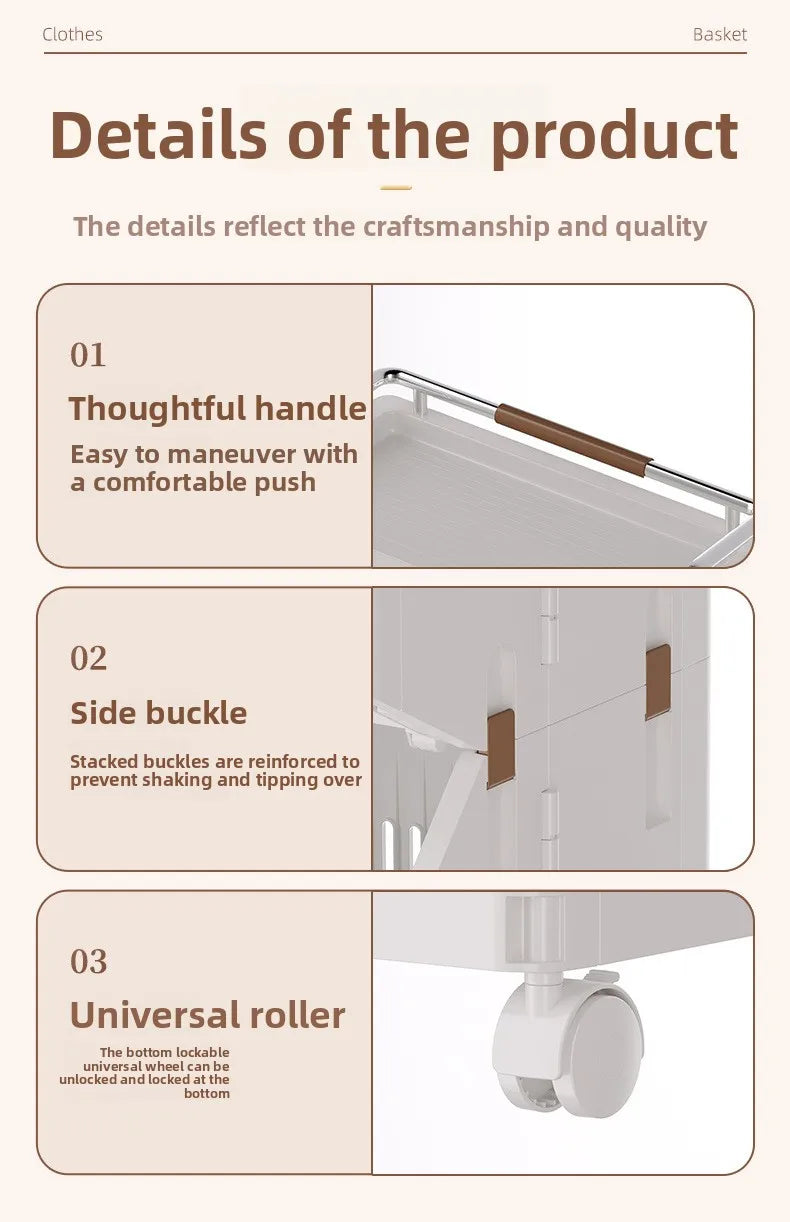 Clothes

Basket

Details of the product

The details reflect the craftsmanship and quality

01

Thoughtful handle

Easy to maneuver with a comfortable push

02

Side buckle

Stacked buckles are reinforced to prevent shaking and tipping over

03

Universal roller

The bottom lockable universal wheel can be unlocked and locked at the bottom