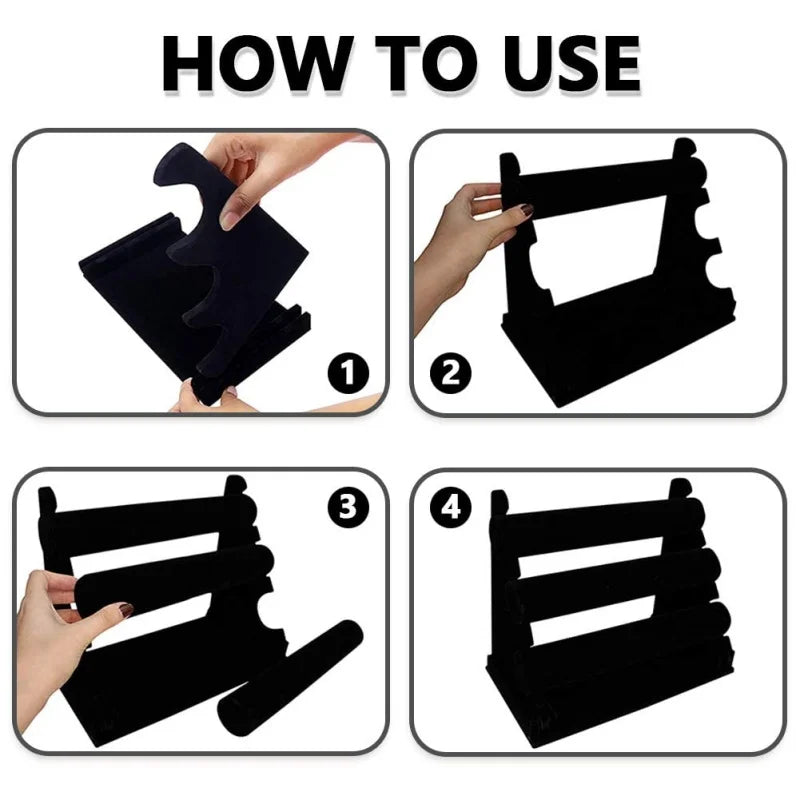 HOW TO USE

1

2

3

4